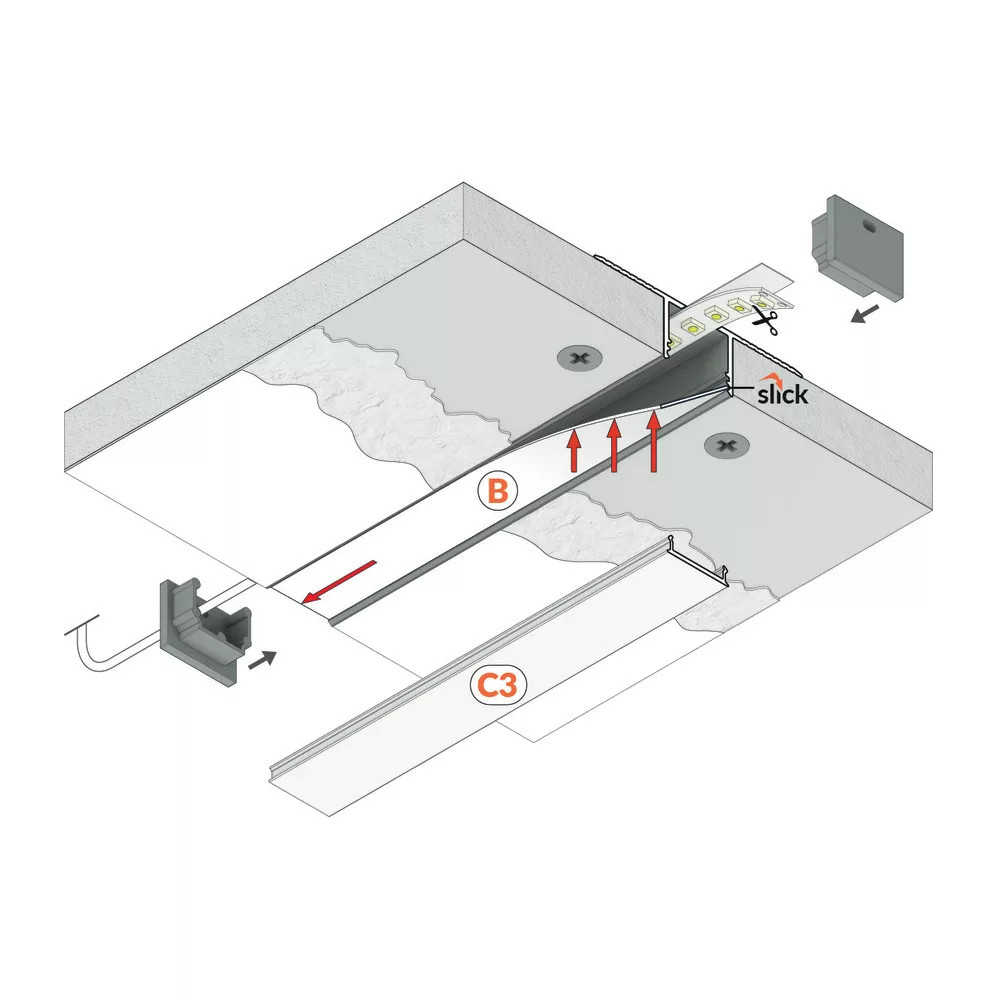 slick

B

C3