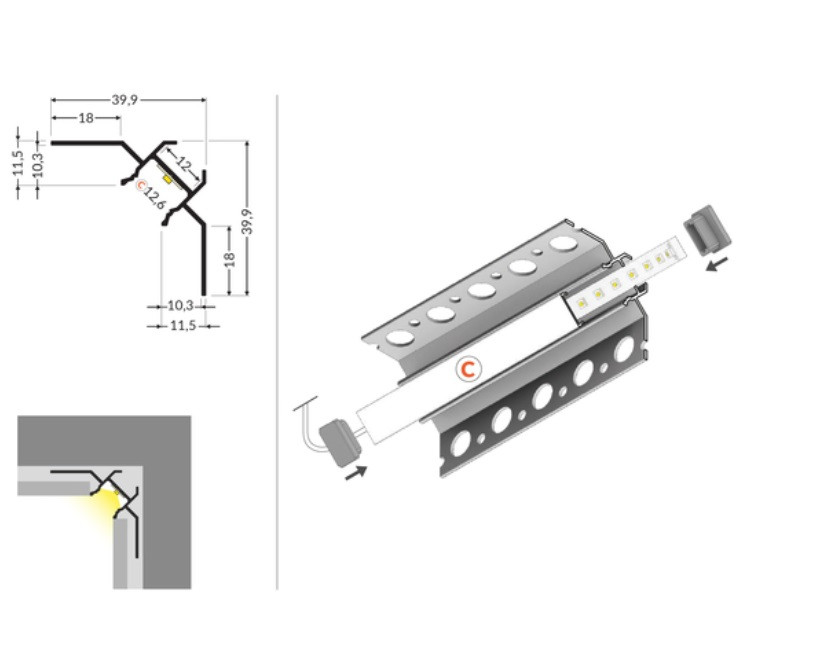 39,9
18
11,5
10,3
12
C
12,6
39,9
18
10,3
11,5
C