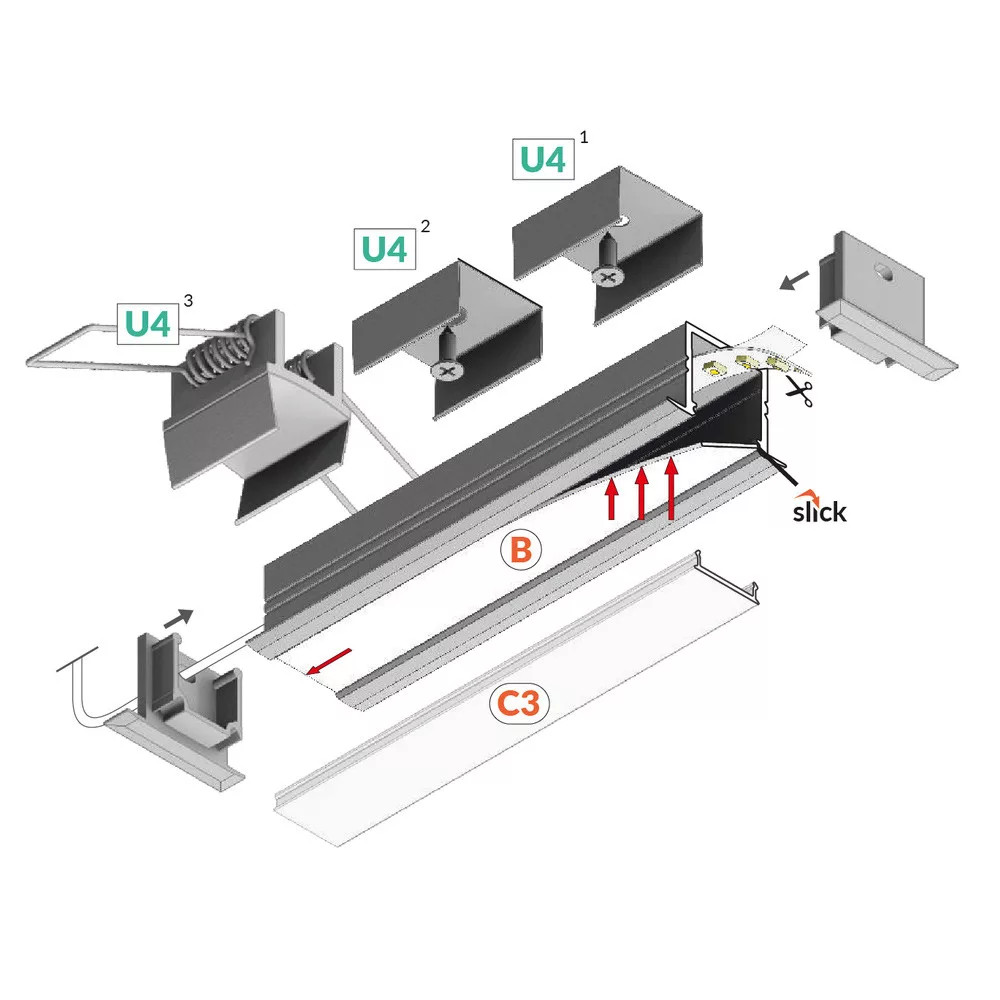 U4 1
U4 2
U4 3
slick
B
C3