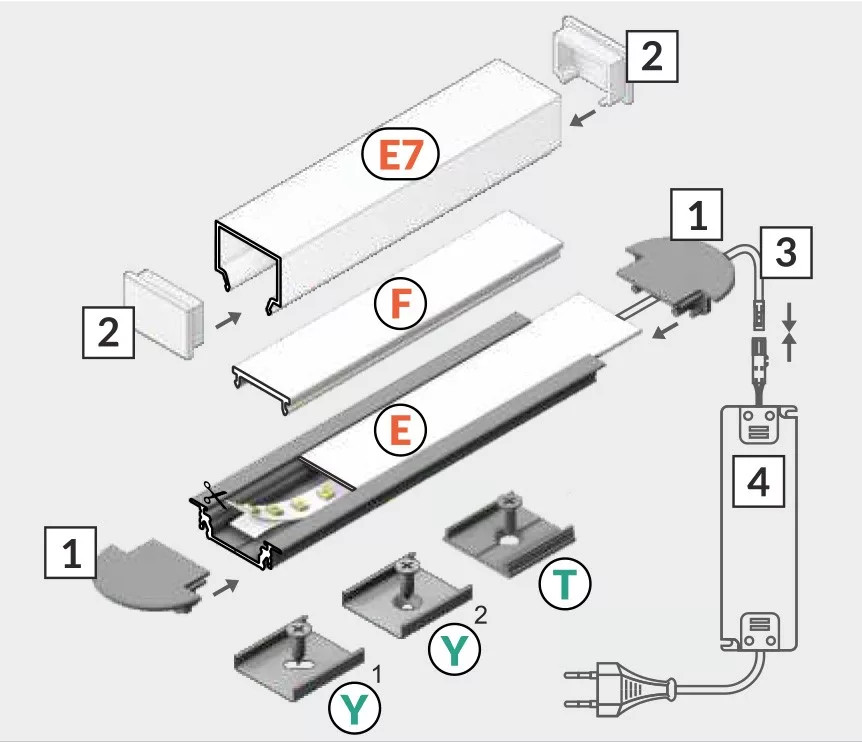 2
E7
1
3
2
F
E
4
1
T
Y
2
Y
1