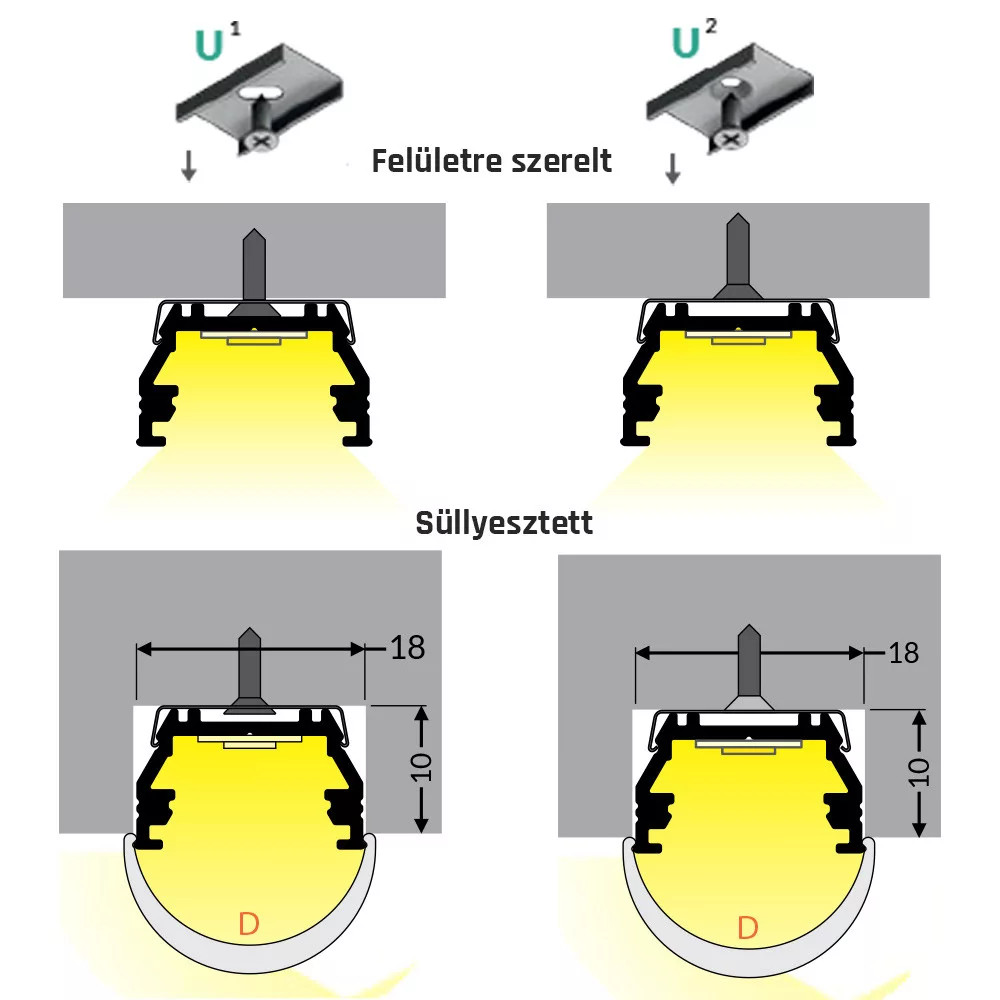 $U^1$

$U^2$

Felületre szerelt

Süllyesztett

18

10

D

18

10

D