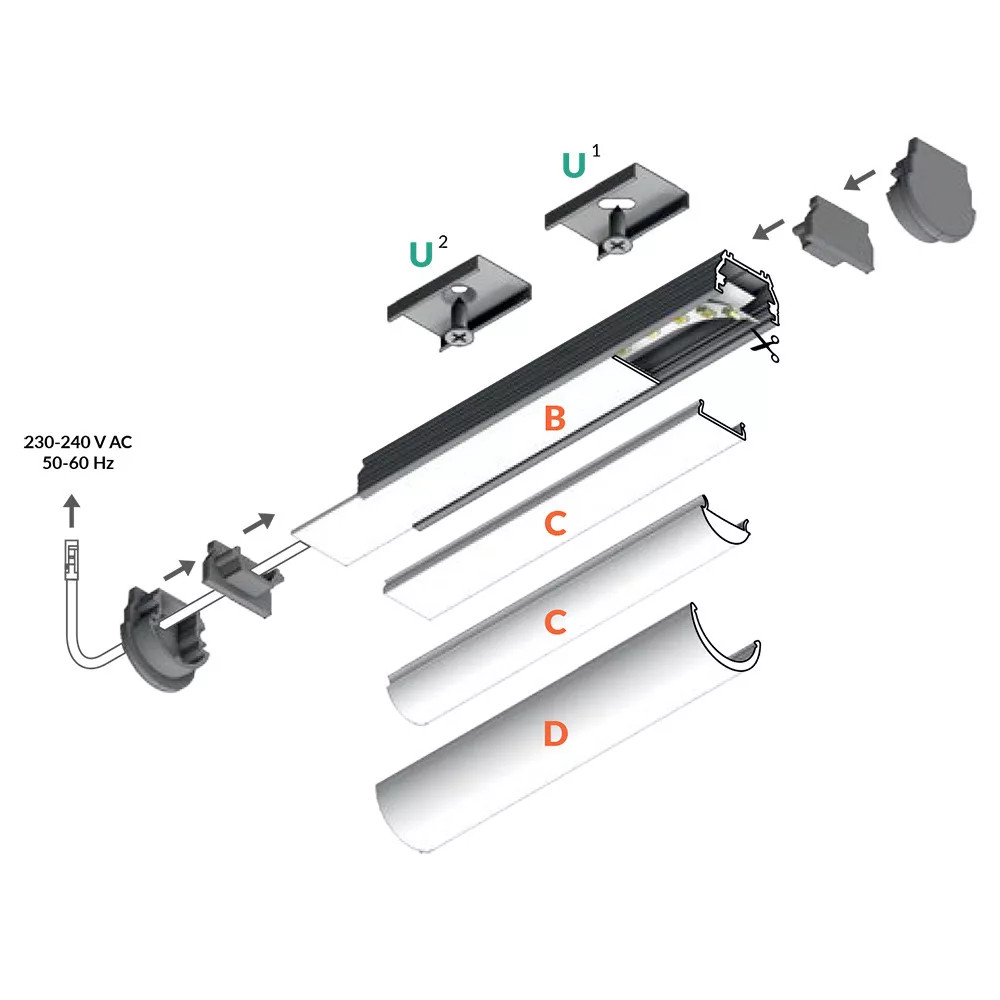 $U^1$

$U^2$

230-240 V AC
50-60 Hz

B

C

C

D