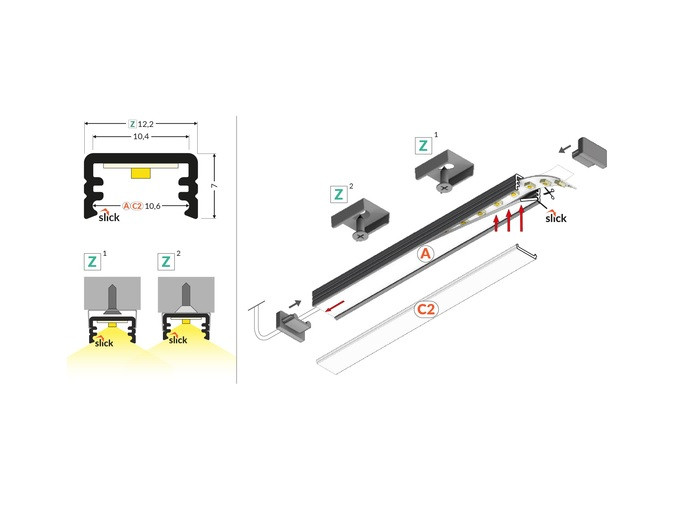 Z 12,2
10,4
7
A C2 10,6
slick

Z 1
Z 2
slick
slick

Z 1
Z 2
slick
A
C2