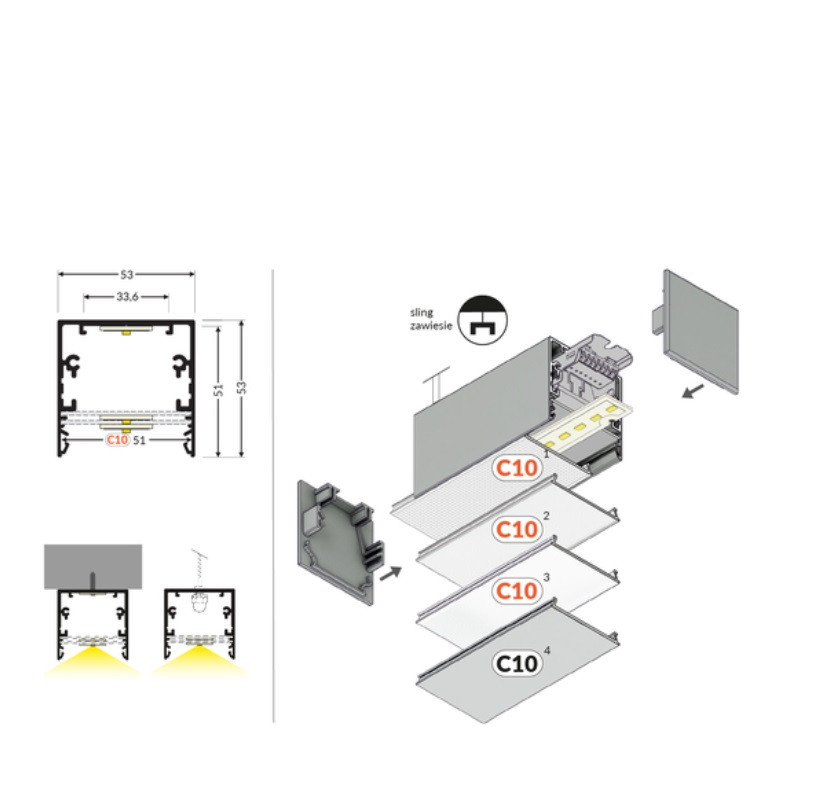 53

33,6

51

53

C10 51

sling
zawiesie

C10 1

C10 2

C10 3

C10 4