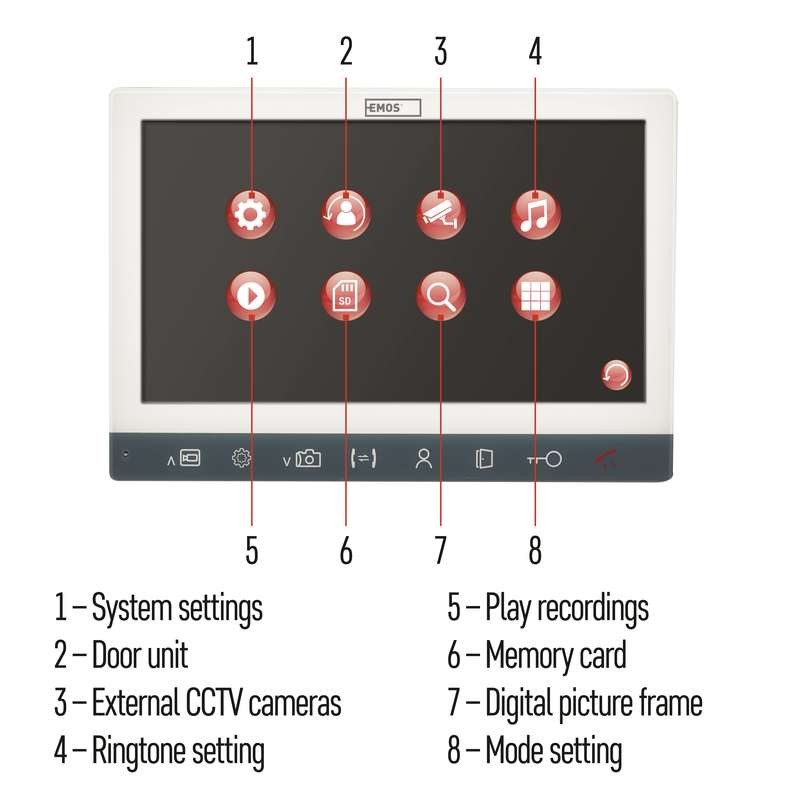 1 2 3 4

EMOS

SD

5 6 7 8

1 – System settings
2 – Door unit
3 – External CCTV cameras
4 – Ringtone setting

5 – Play recordings
6 – Memory card
7 – Digital picture frame
8 – Mode setting