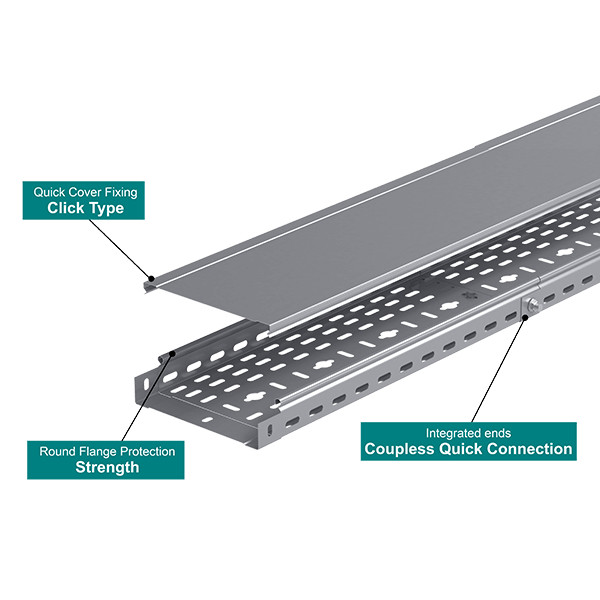 Quick Cover Fixing
Click Type

Round Flange Protection
Strength

Integrated ends
Coupless Quick Connection